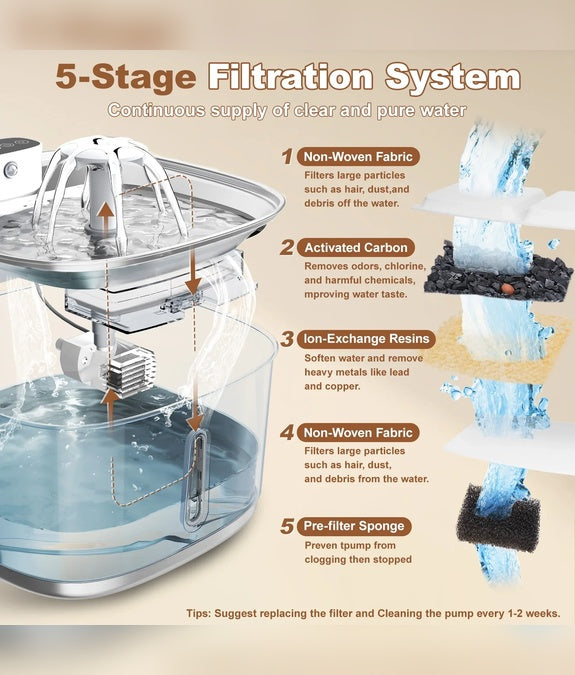 5-Stage Filtration System

Continuous supply of clear and pure water

1 Non-Woven Fabric
Filters large particles such as hair, dust,and debris off the water.

2 Activated Carbon
Removes odors, chlorine, and harmful chemicals, mproving water taste.

3 Ion-Exchange Resins
Soften water and remove heavy metals like lead and copper.

4 Non-Woven Fabric
Filters large particles such as hair, dust, and debris from the water.

5 Pre-filter Sponge
Preven tpump from clogging then stopped

Tips: Suggest replacing the filter and Cleaning the pump every 1-2 weeks.