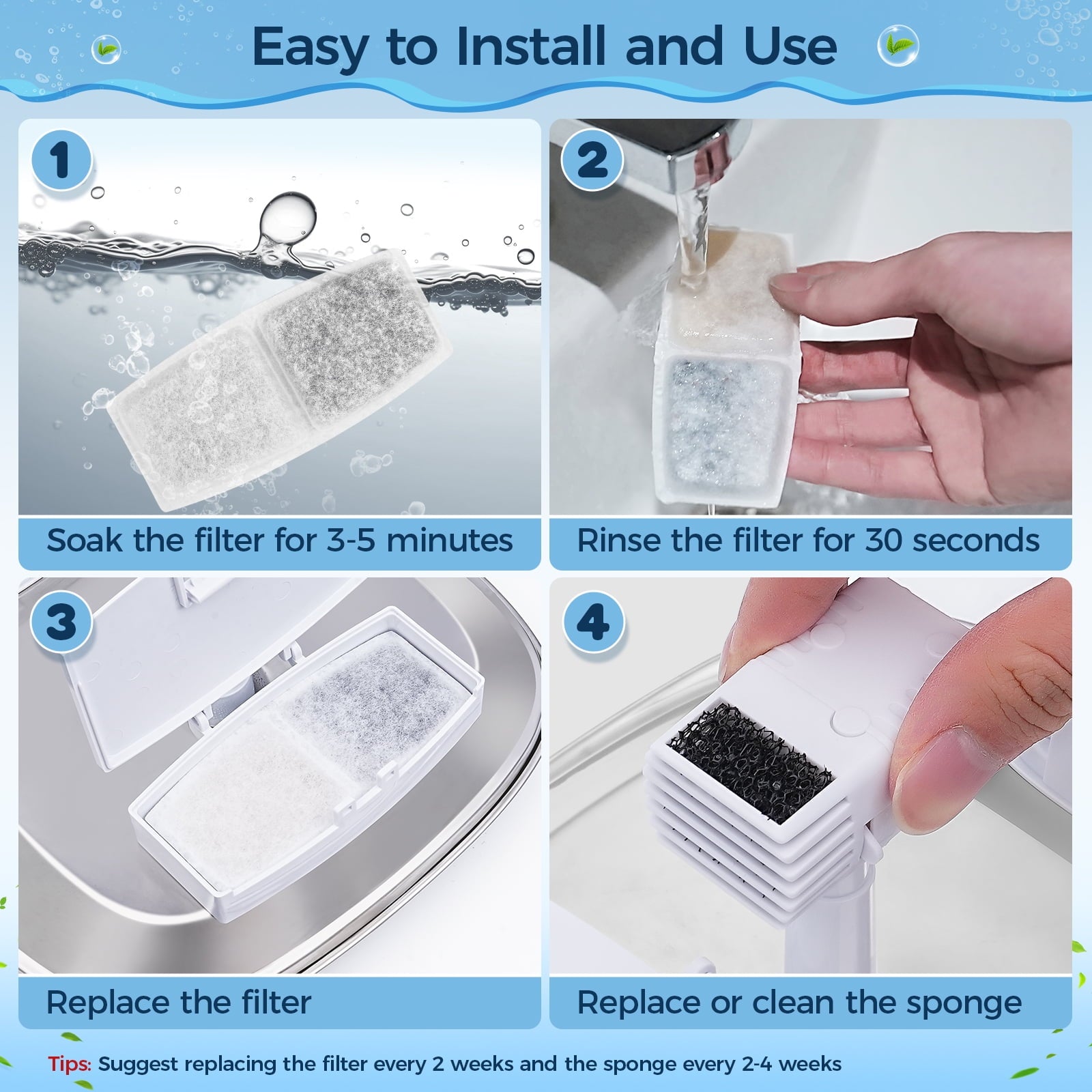 Easy to Install and Use

1

Soak the filter for 3-5 minutes

2

Rinse the filter for 30 seconds

3

Replace the filter

4

Replace or clean the sponge

Tips: Suggest replacing the filter every 2 weeks and the sponge every 2-4 weeks